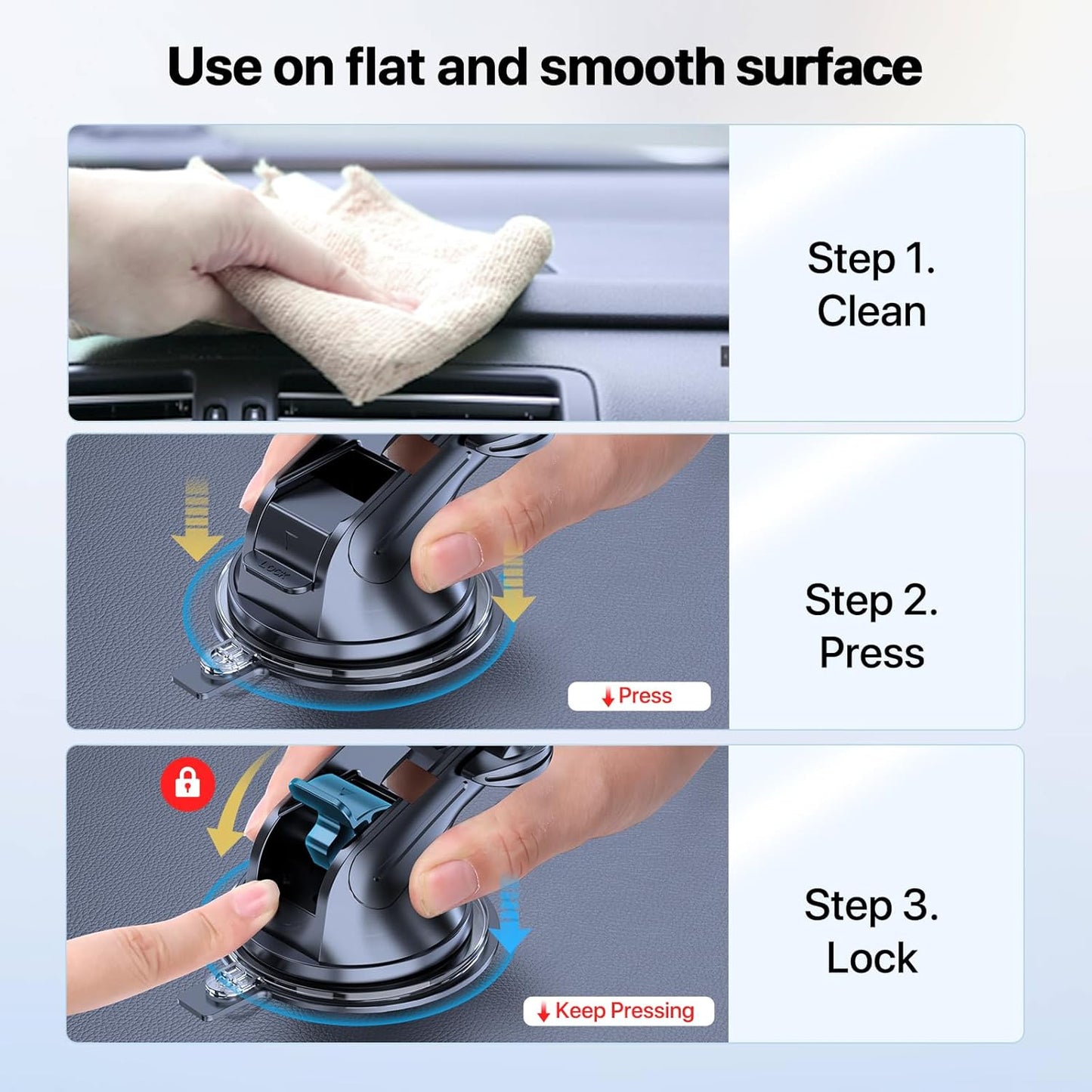 Use on flat and smooth surface

Step 1.
Clean

LOCK

Press

Step 2.
Press

Keep Pressing

Step 3.
Lock